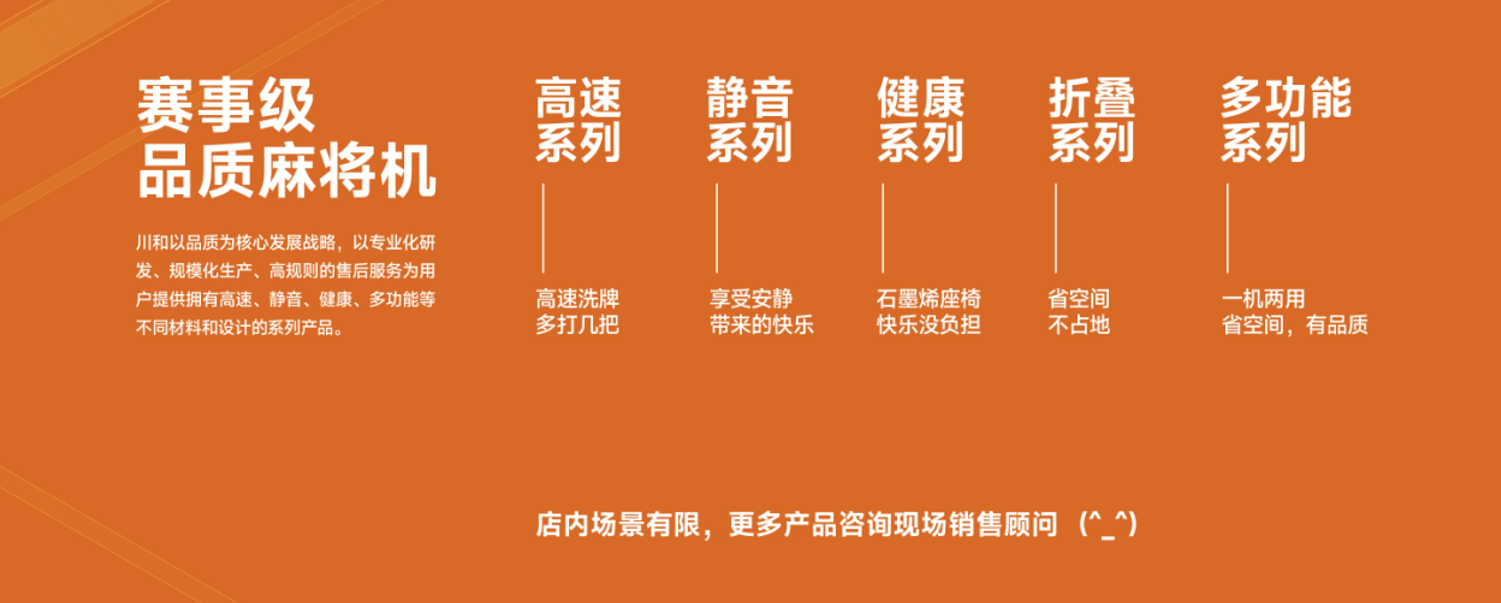 赛事级
品质麻将机

川和以品质为核心发展战略，以专业化研发、规模化生产、高规则的售后服务为用户提供拥有高速、静音、健康、多功能等不同材料和设计的系列产品。

高速
系列

高速洗牌
多打几把

静音
系列

享受安静
带来的快乐

健康
系列

石墨烯座椅
快乐没负担

折叠
系列

省空间
不占地

多功能
系列

一机两用
省空间，有品质

店内场景有限，更多产品咨询现场销售顾问（^_^）